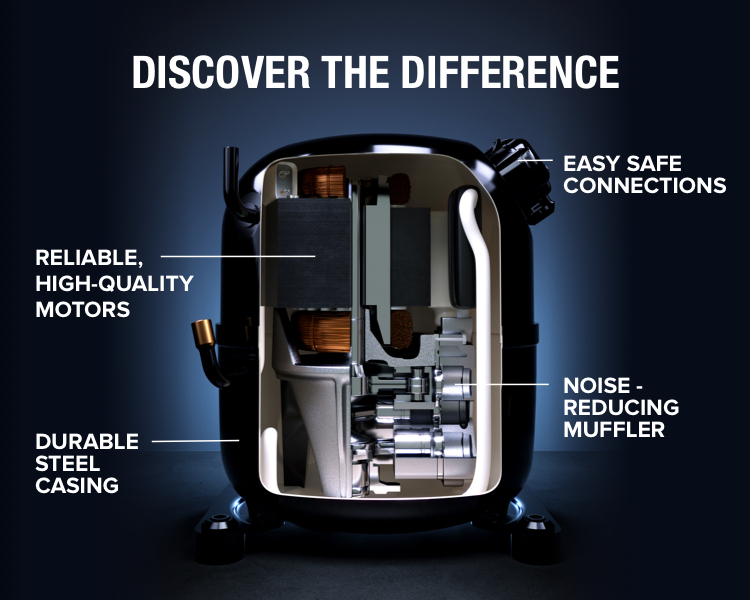 DISCOVER THE DIFFERENCE

EASY SAFE CONNECTIONS

RELIABLE, HIGH-QUALITY MOTORS

NOISE - REDUCING MUFFLER

DURABLE STEEL CASING